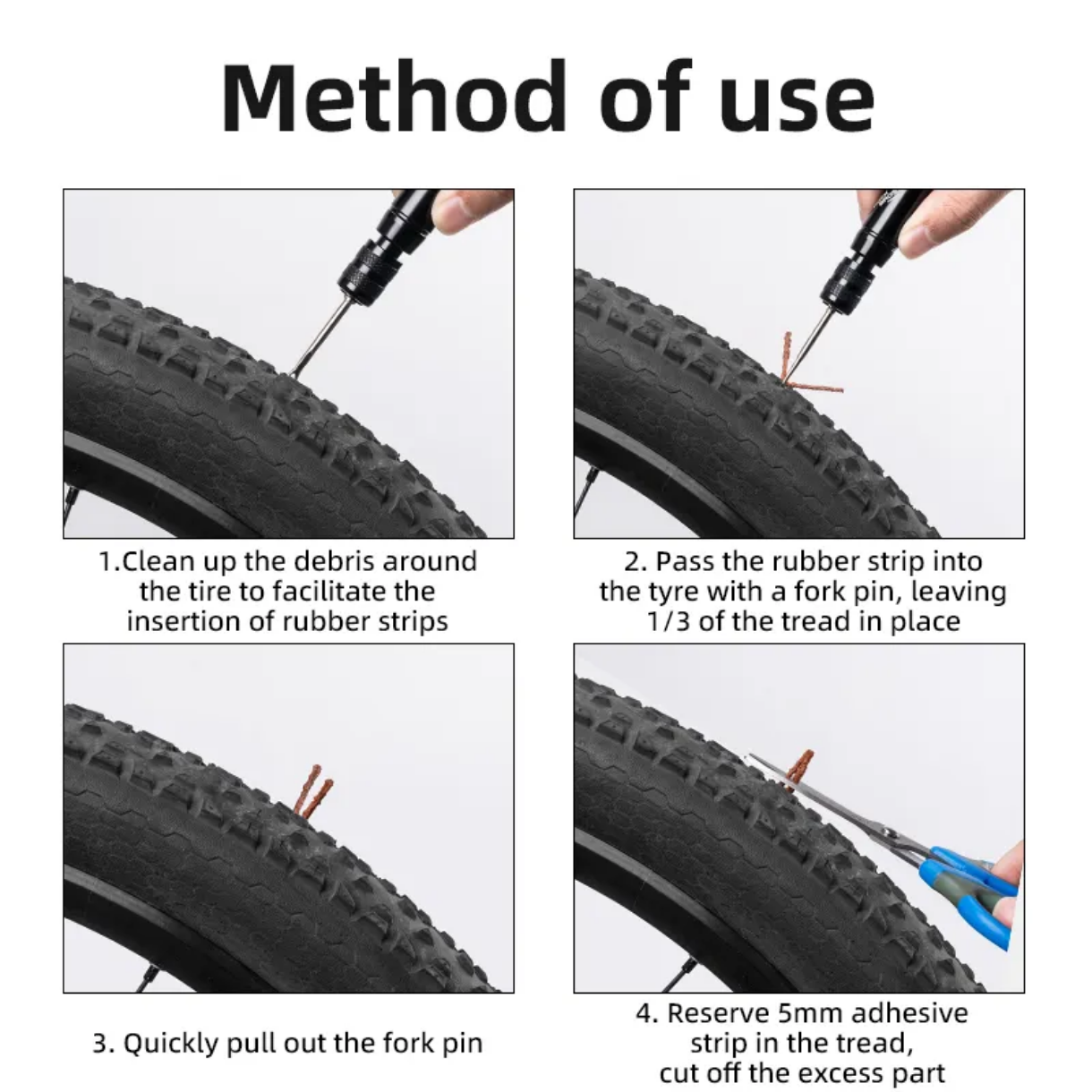 Method of use

1.Clean up the debris around the tire to facilitate the insertion of rubber strips

2. Pass the rubber strip into the tyre with a fork pin, leaving 1/3 of the tread in place

3. Quickly pull out the fork pin

4. Reserve 5mm adhesive strip in the tread, cut off the excess part